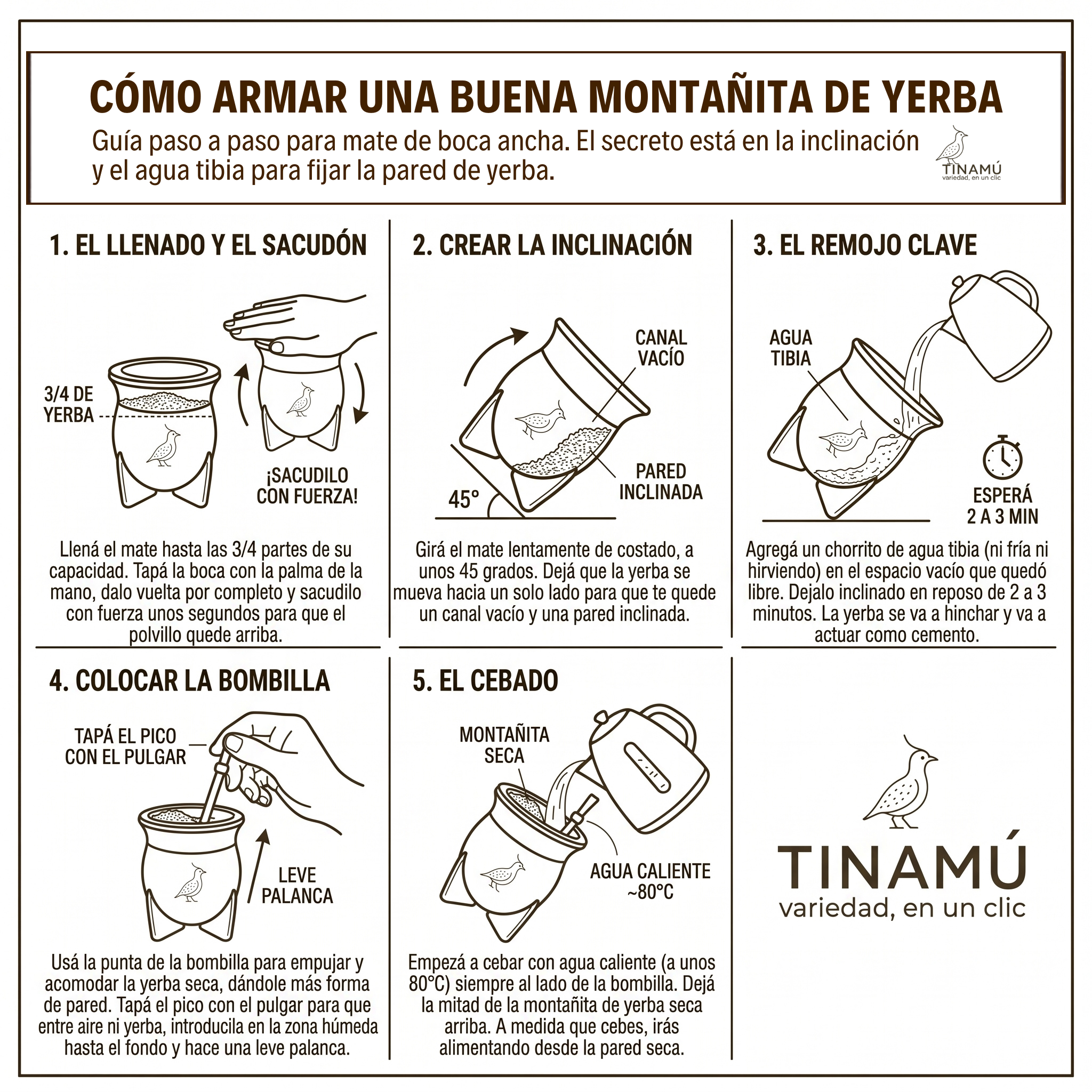 CÓMO ARMAR UNA BUENA MONTAÑITA DE YERBA

Guía paso a paso para mate de boca ancha. El secreto está en la inclinación y el agua tibia para fijar la pared de yerba.

TINAMÚ
variedad, en un clic

1. EL LLENADO Y EL SACUDÓN

3/4 DE YERBA

¡SACUDILO CON FUERZA!

Llená el mate hasta las 3/4 partes de su capacidad. Tapá la boca con la palma de la mano, dalo vuelta por completo y sacudilo con fuerza unos segundos para que el polvillo quede arriba.

2. CREAR LA INCLINACIÓN

CANAL VACÍO

PARED INCLINADA

45°

Girá el mate lentamente de costado, a unos 45 grados. Dejá que la yerba se mueva hacia un solo lado para que te quede un canal vacío y una pared inclinada.

3. EL REMOJO CLAVE

AGUA TIBIA

ESPERÁ 2 A 3 MIN

Agregá un chorrito de agua tibia (ni fría ni hirviendo) en el espacio vacío que quedó libre. Dejalo inclinado en reposo de 2 a 3 minutos. La yerba se va a hinchar y va a actuar como cemento.

4. COLOCAR LA BOMBILLA

TAPÁ EL PICO CON EL PULGAR

LEVE PALANCA

Usá la punta de la bombilla para empujar y acomodar la yerba seca, dándole más forma de pared. Tapá el pico con el pulgar para que entre aire ni yerba, introducila en la zona húmeda hasta el fondo y hace una leve palanca.

5. EL CEBADO

MONTAÑITA SECA

AGUA CALIENTE ~80°C

Empezá a cebar con agua caliente (a unos 80°C) siempre al lado de la bombilla. Dejá la mitad de la montañita de yerba seca arriba. A medida que cebes, irás alimentando desde la pared seca.

TINAMÚ
variedad, en un clic